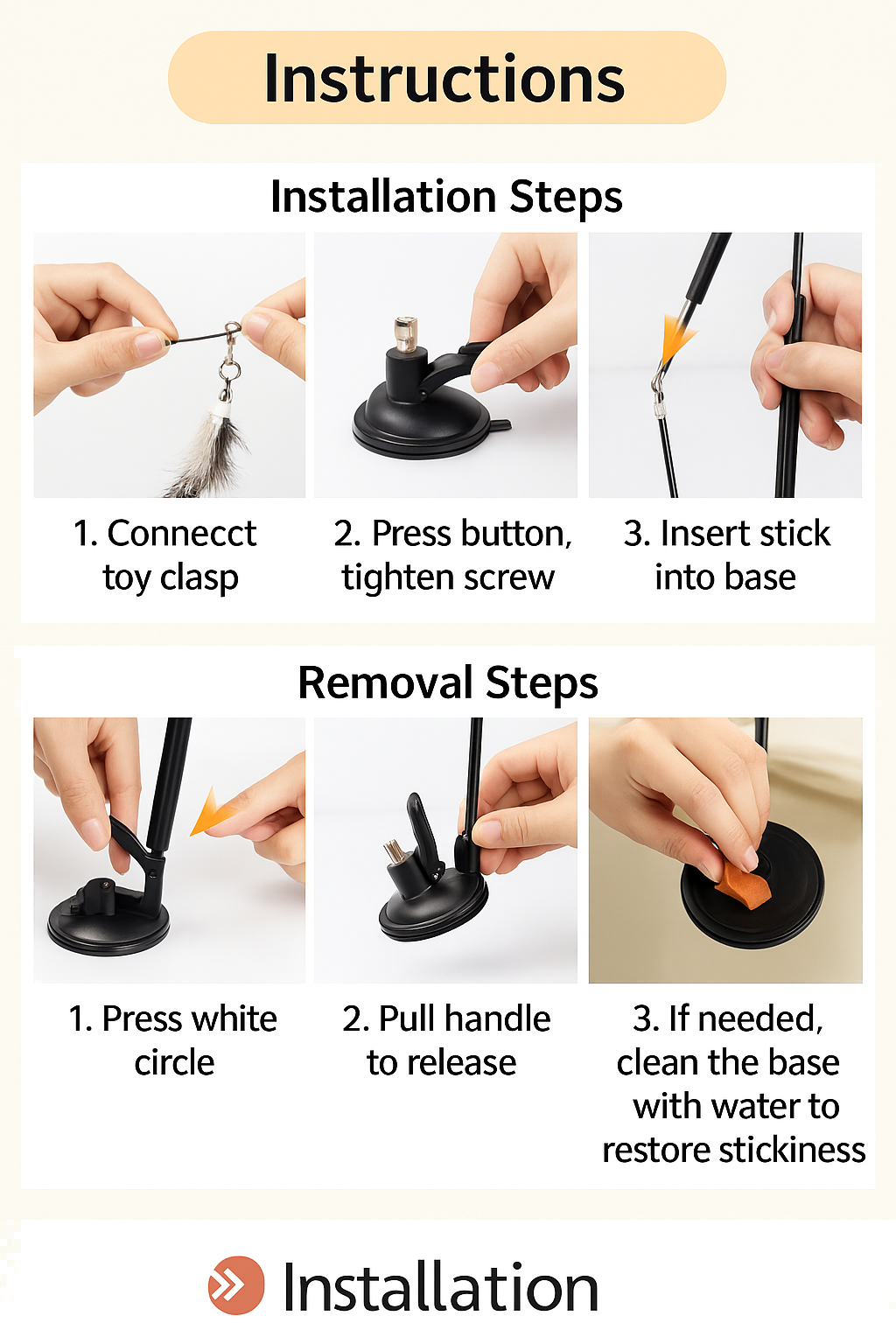 Instructions

Installation Steps

1. Connecct toy clasp

2. Press button, tighten screw

3. Insert stick into base

Removal Steps

1. Press white circle

2. Pull handle to release

3. If needed, clean the base with water to restore stickiness

Installation